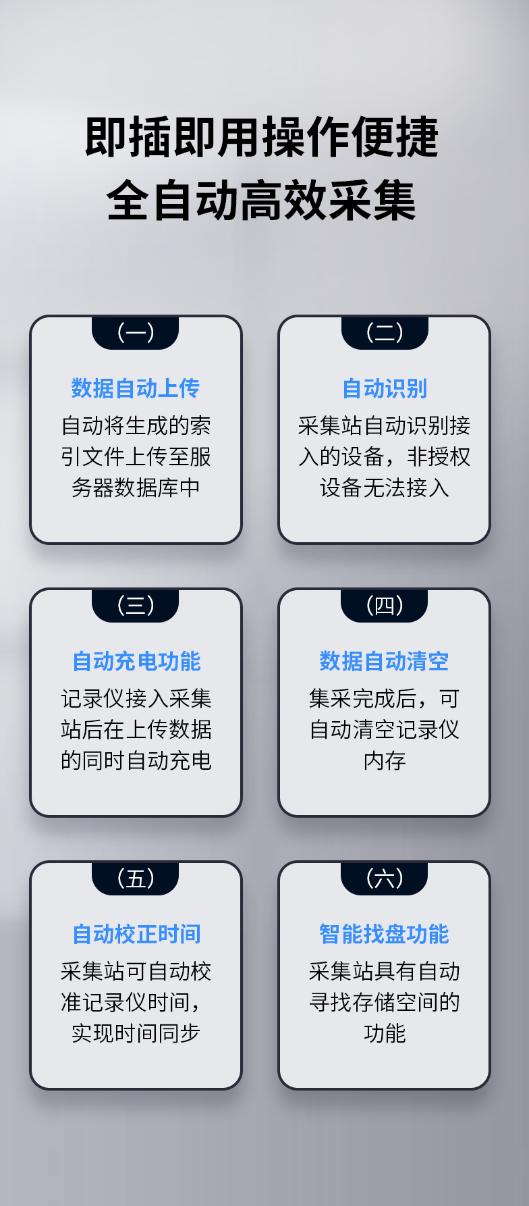 即插即用操作便捷
全自动高效采集

（一）
数据自动上传
自动将生成的索引文件上传至服务器数据库中

（二）
自动识别
采集站自动识别接入的设备，非授权设备无法接入

（三）
自动充电功能
记录仪接入采集站后在上传数据的同时自动充电

（四）
数据自动清空
集采完成后，可自动清空记录仪内存

（五）
自动校正时间
采集站可自动校准记录仪时间，实现时间同步

（六）
智能找盘功能
采集站具有自动寻找存储空间的功能